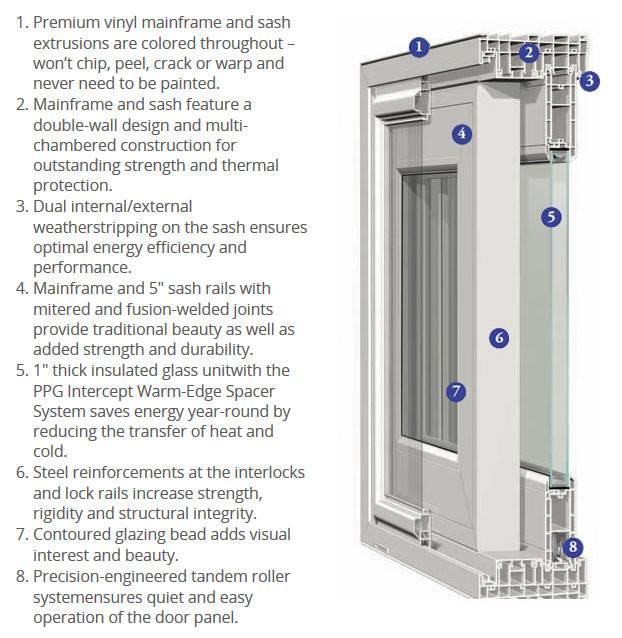 1. Premium vinyl mainframe and sash extrusions are colored throughout – won't chip, peel, crack or warp and never need to be painted.
2. Mainframe and sash feature a double-wall design and multi-chambered construction for outstanding strength and thermal protection.
3. Dual internal/external weatherstripping on the sash ensures optimal energy efficiency and performance.
4. Mainframe and 5" sash rails with mitered and fusion-welded joints provide traditional beauty as well as added strength and durability.
5. 1" thick insulated glass unitwith the PPG Intercept Warm-Edge Spacer System saves energy year-round by reducing the transfer of heat and cold.
6. Steel reinforcements at the interlocks and lock rails increase strength, rigidity and structural integrity.
7. Contoured glazing bead adds visual interest and beauty.
8. Precision-engineered tandem roller systemensures quiet and easy operation of the door panel.

1
2
3
4
5
6
7
8